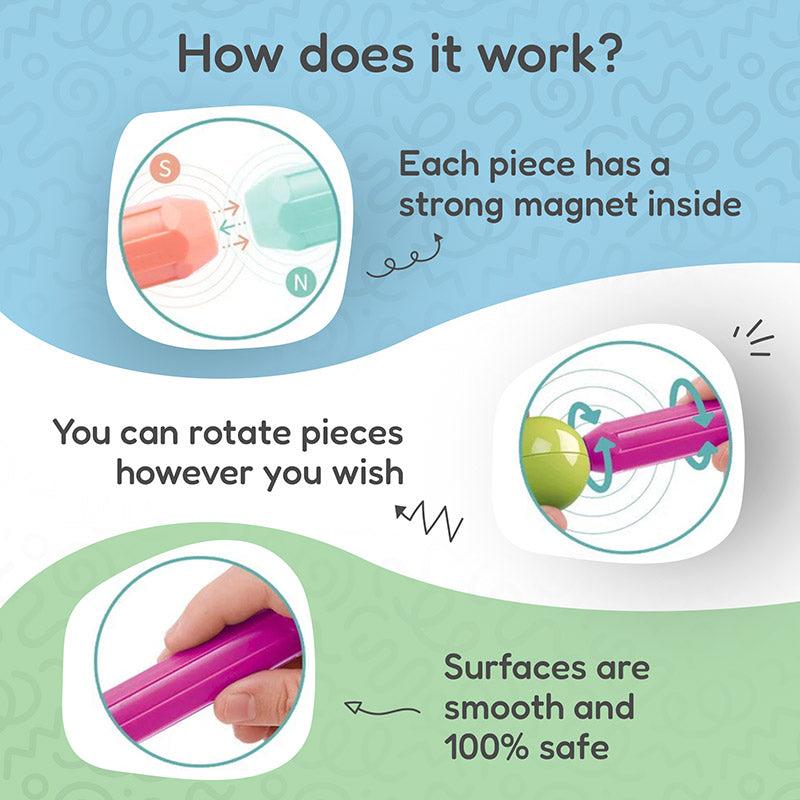 How does it work?

S

N

Each piece has a strong magnet inside

You can rotate pieces however you wish

Surfaces are smooth and 100% safe